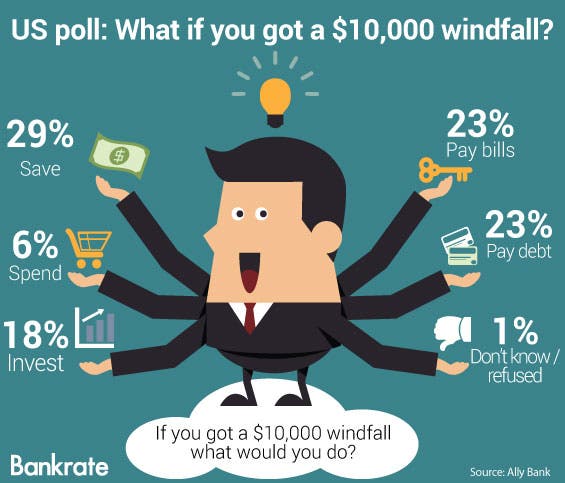 US poll: What if you got a \$10,000 windfall?

29%
Save

6%
Spend

18%
Invest

23%
Pay bills

23%
Pay debt

1%
Don't know / refused

If you got a \$10,000 windfall what would you do?

Bankrate

Source: Ally Bank