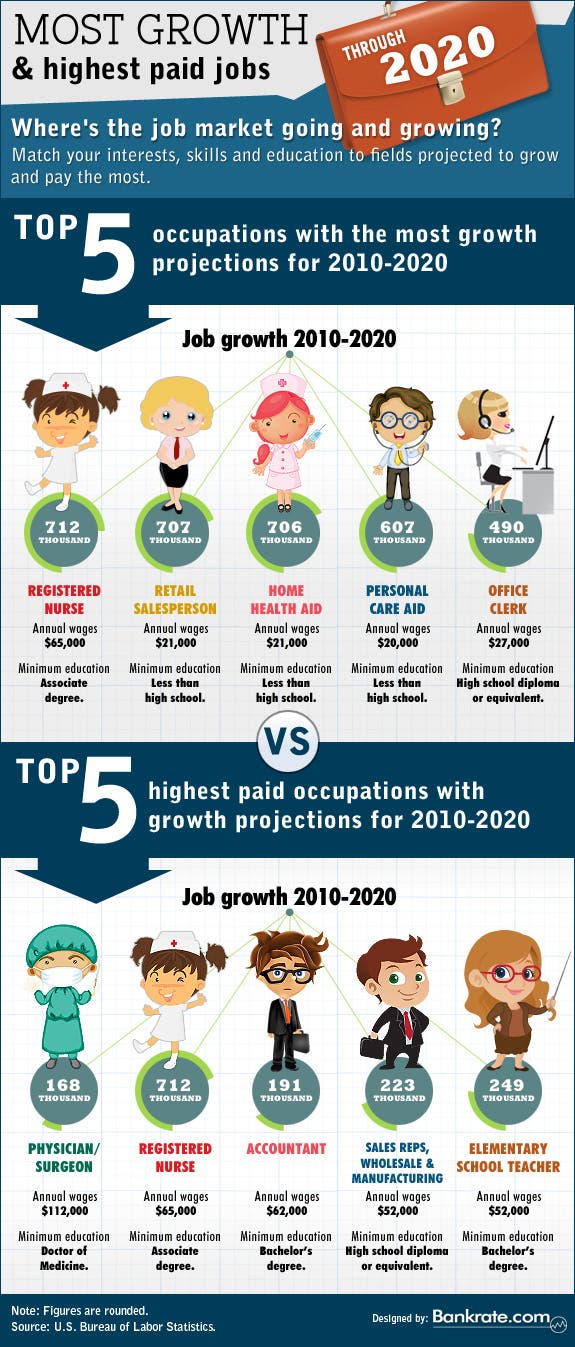 MOST GROWTH
& highest paid jobs

THROUGH 2020

Where's the job market going and growing?
Match your interests, skills and education to fields projected to grow and pay the most.

TOP 5 occupations with the most growth projections for 2010-2020

Job growth 2010-2020

712 THOUSAND
REGISTERED NURSE
Annual wages $65,000
Minimum education Associate degree.

707 THOUSAND
RETAIL SALESPERSON
Annual wages $21,000
Minimum education Less than high school.

706 THOUSAND
HOME HEALTH AID
Annual wages $21,000
Minimum education Less than high school.

607 THOUSAND
PERSONAL CARE AID
Annual wages $20,000
Minimum education Less than high school.

490 THOUSAND
OFFICE CLERK
Annual wages $27,000
Minimum education High school diploma or equivalent.

VS

TOP 5 highest paid occupations with growth projections for 2010-2020

Job growth 2010-2020

168 THOUSAND
PHYSICIAN/ SURGEON
Annual wages $112,000
Minimum education Doctor of Medicine.

712 THOUSAND
REGISTERED NURSE
Annual wages $65,000
Minimum education Associate degree.

191 THOUSAND
ACCOUNTANT
Annual wages $62,000
Minimum education Bachelor's degree.

223 THOUSAND
SALES REPS, WHOLESALE & MANUFACTURING
Annual wages $52,000
Minimum education High school diploma or equivalent.

249 THOUSAND
ELEMENTARY SCHOOL TEACHER
Annual wages $52,000
Minimum education Bachelor's degree.

Note: Figures are rounded.
Source: U.S. Bureau of Labor Statistics.

Designed by: Bankrate.com